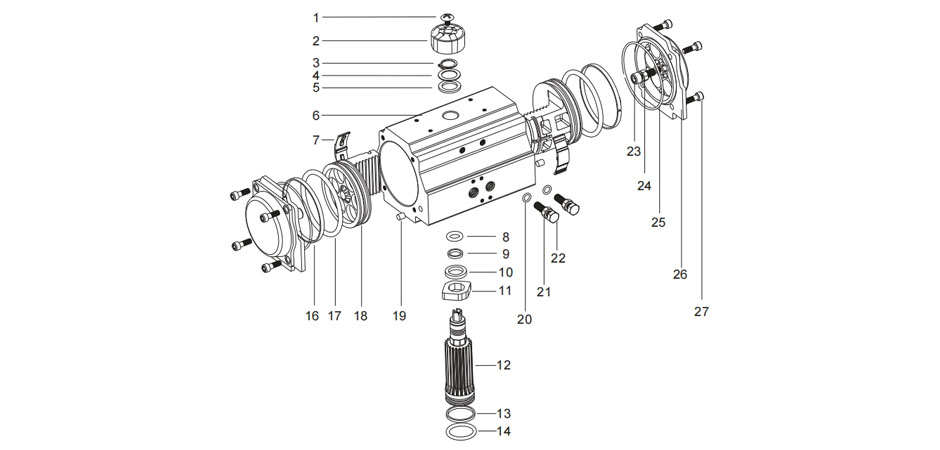 1
2
3
4
5
6
7
8
9
10
11
12
13
14
16
17
18
19
20
21
22
23
24
25
26
27